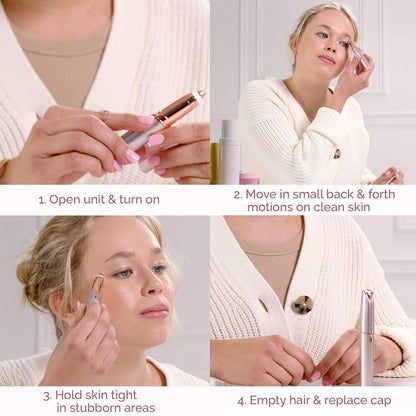 1. Open unit & turn on

2. Move in small back & forth motions on clean skin

3. Hold skin tight in stubborn areas

4. Empty hair & replace cap