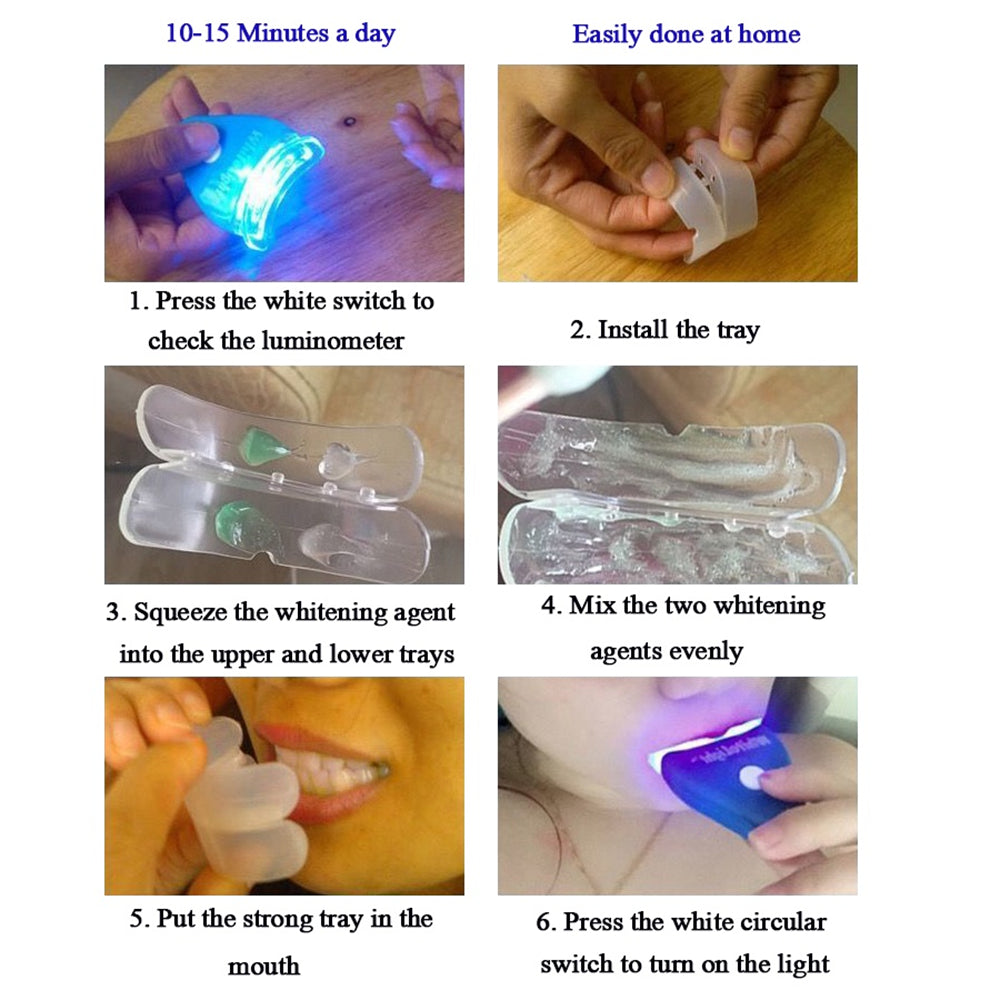 10-15 Minutes a day

Easily done at home

1. Press the white switch to check the luminometer

2. Install the tray

3. Squeeze the whitening agent into the upper and lower trays

4. Mix the two whitening agents evenly

5. Put the strong tray in the mouth

6. Press the white circular switch to turn on the light